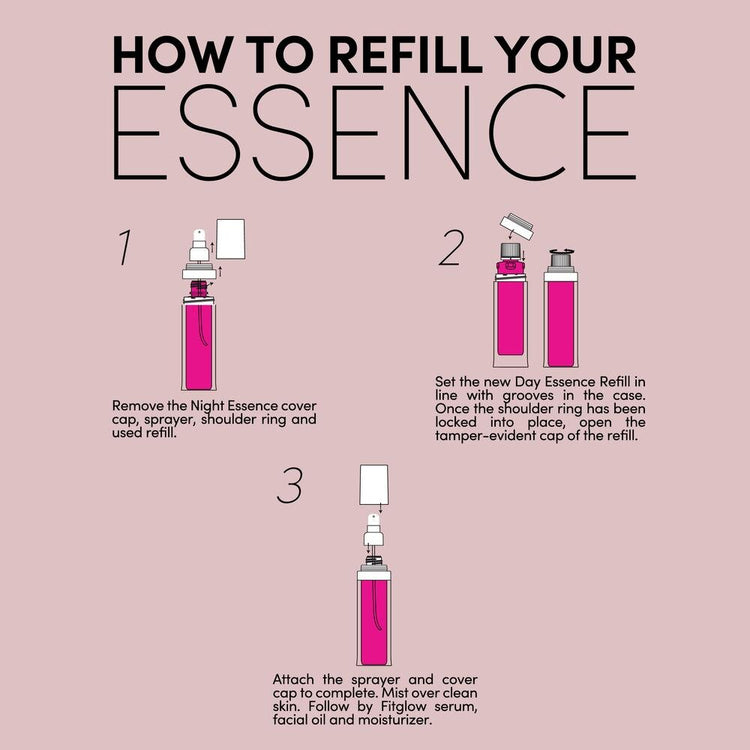 HOW TO REFILL YOUR
ESSENCE

1

Remove the Night Essence cover cap, sprayer, shoulder ring and used refill.

2

Set the new Day Essence Refill in line with grooves in the case. Once the shoulder ring has been locked into place, open the tamper-evident cap of the refill.

3

Attach the sprayer and cover cap to complete. Mist over clean skin. Follow by Fitglow serum, facial oil and moisturizer.